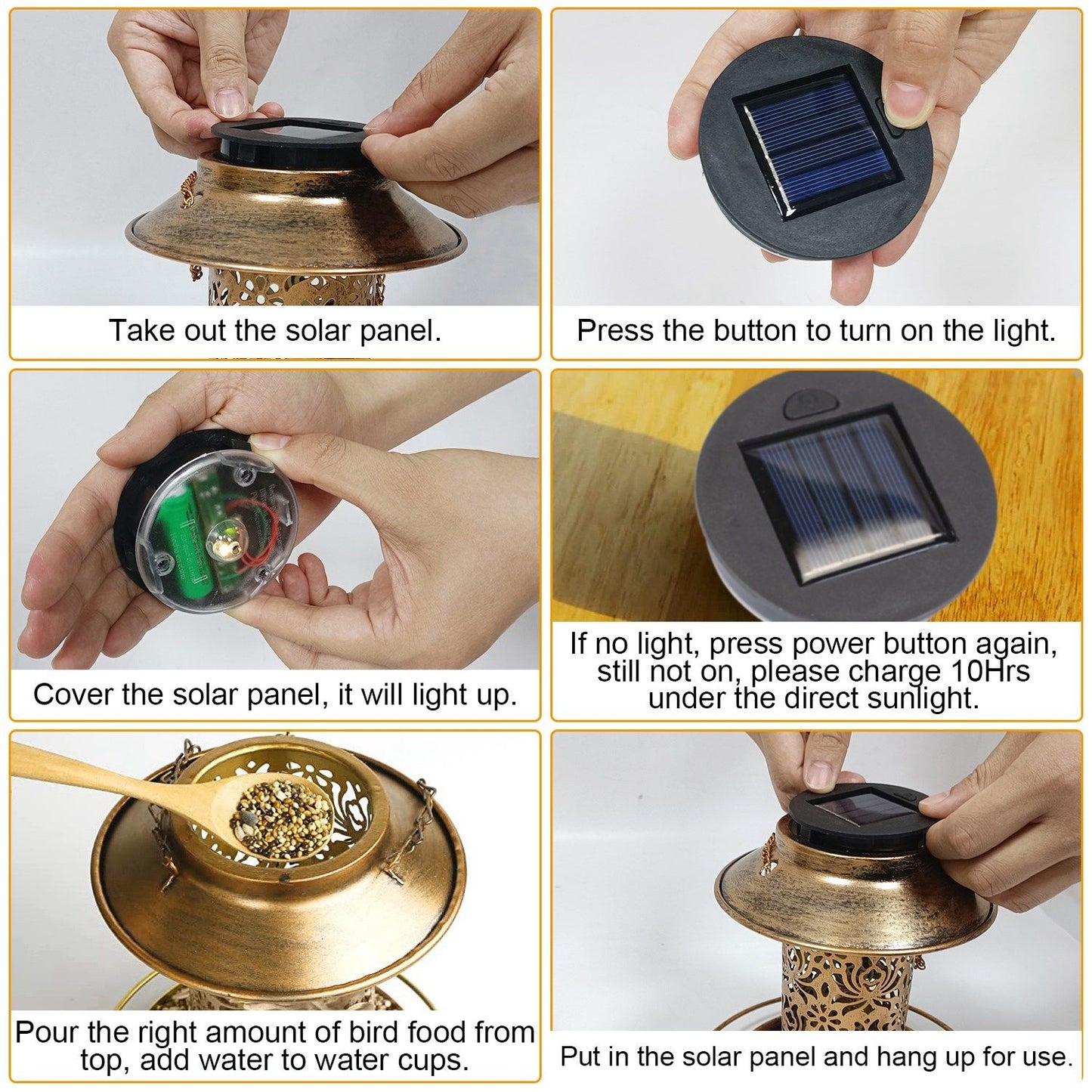 Take out the solar panel.

Press the button to turn on the light.

Cover the solar panel, it will light up.

If no light, press power button again, still not on, please charge 10Hrs under the direct sunlight.

Pour the right amount of bird food from top, add water to water cups.

Put in the solar panel and hang up for use.